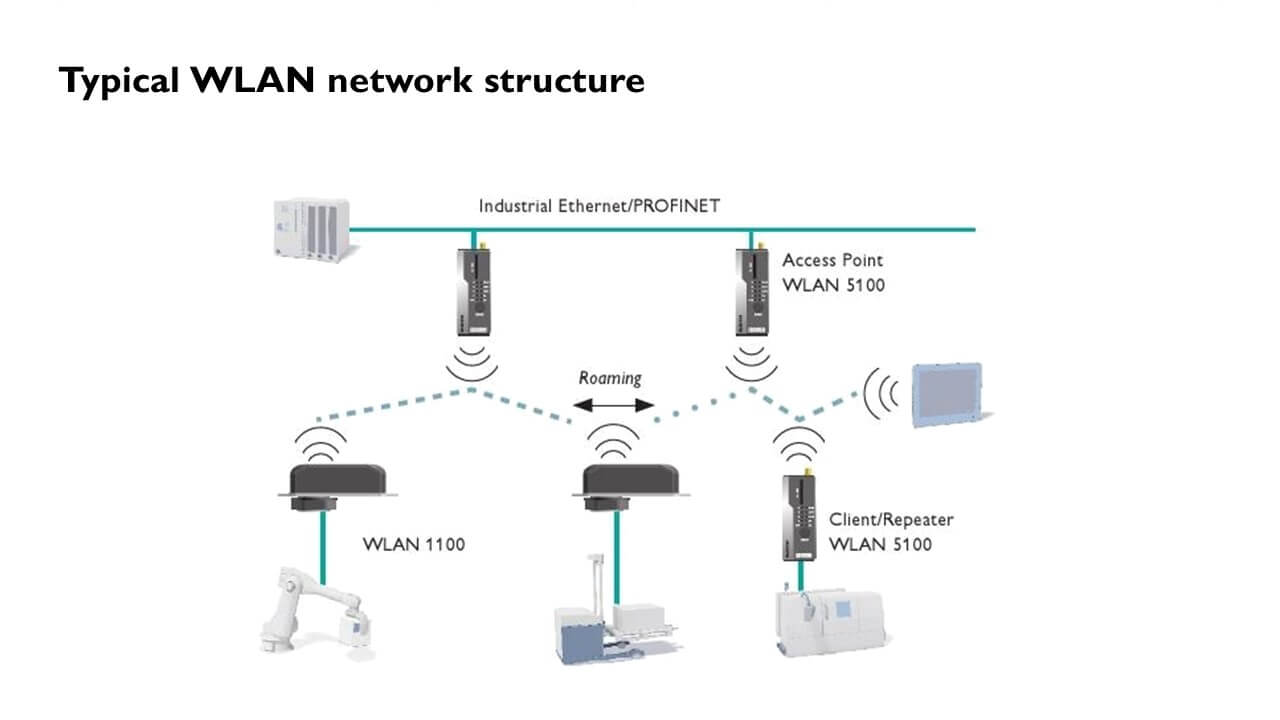 Typical WLAN network structure

Industrial Ethernet/PROFINET

Access Point
WLAN 5100

Roaming

WLAN 1100

Client/Repeater
WLAN 5100